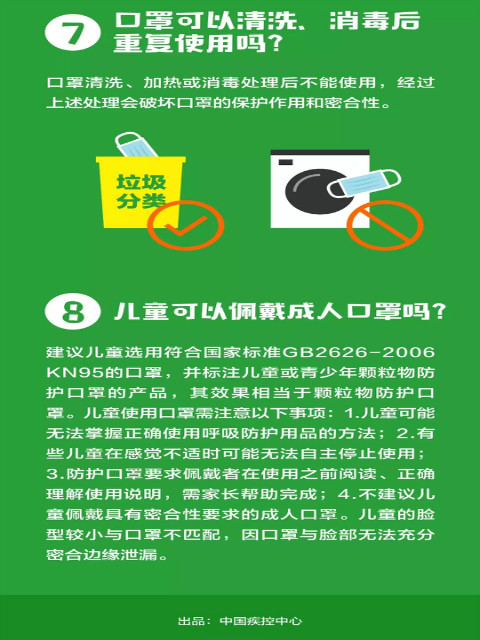 7 口罩可以清洗、消毒后重复使用吗？

口罩清洗、加热或消毒处理后不能使用，经过上述处理会破坏口罩的保护作用和密合性。

垃圾分类

8 儿童可以佩戴成人口罩吗？

建议儿童选用符合国家标准GB2626-2006 KN95的口罩，并标注儿童或青少年颗粒物防护口罩的产品，其效果相当于颗粒物防护口罩。儿童使用口罩需注意以下事项：1.儿童可能无法掌握正确使用呼吸防护用品的方法；2.有些儿童在感觉不适时可能无法自主停止使用；3.防护口罩要求佩戴者在使用之前阅读、正确理解使用说明，需家长帮助完成；4.不建议儿童佩戴具有密合性要求的成人口罩。儿童的脸型较小与口罩不匹配，因口罩与脸部无法充分密合边缘泄漏。

出品：中国疾控中心